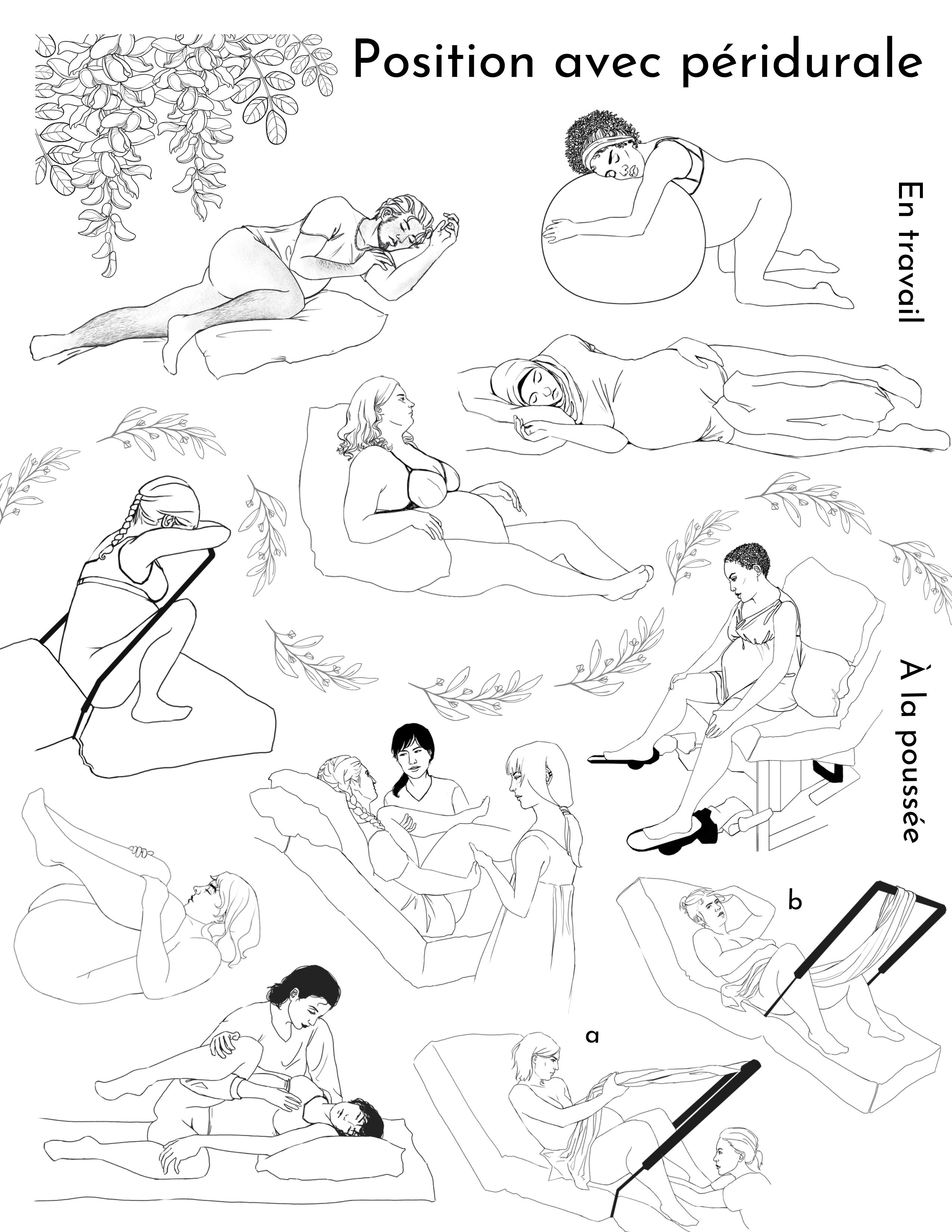 Position avec péridurale

En travail

À la poussée

b

a